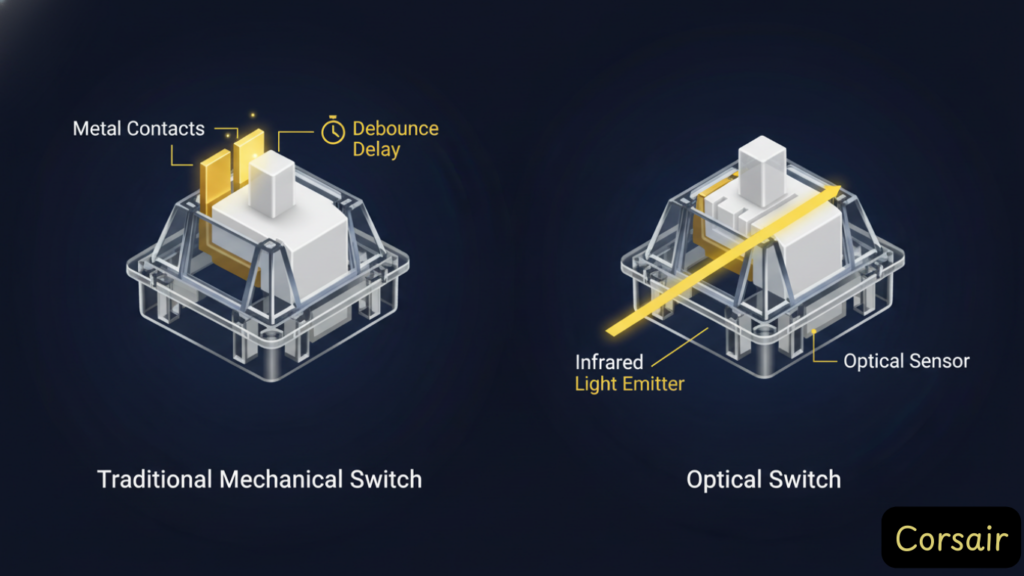 Metal Contacts

Debounce Delay

Traditional Mechanical Switch

Infrared Light Emitter

Optical Sensor

Optical Switch

Corsair